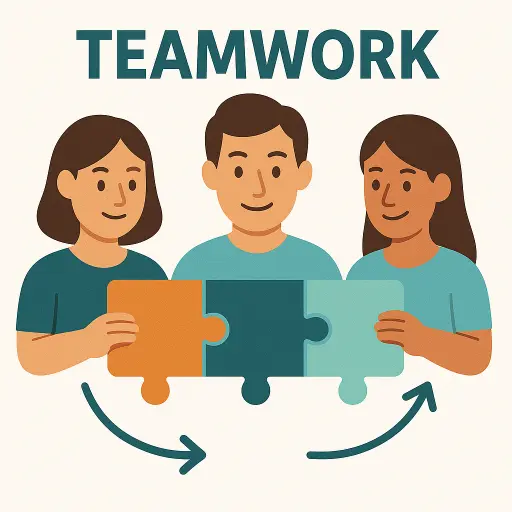 TEAMWORK